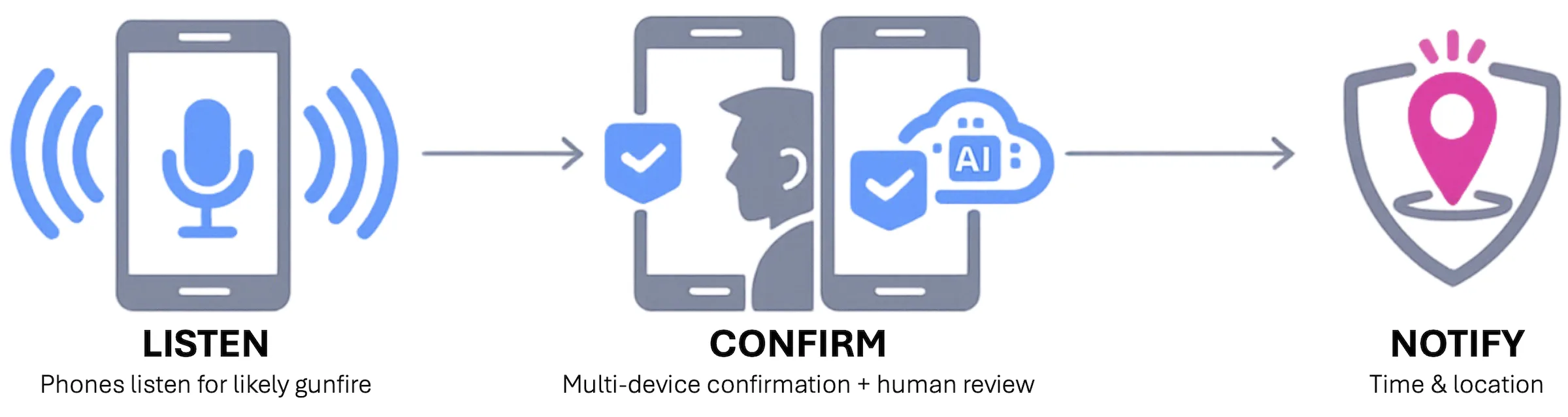 AI

LISTEN
Phones listen for likely gunfire

CONFIRM
Multi-device confirmation + human review

NOTIFY
Time & location